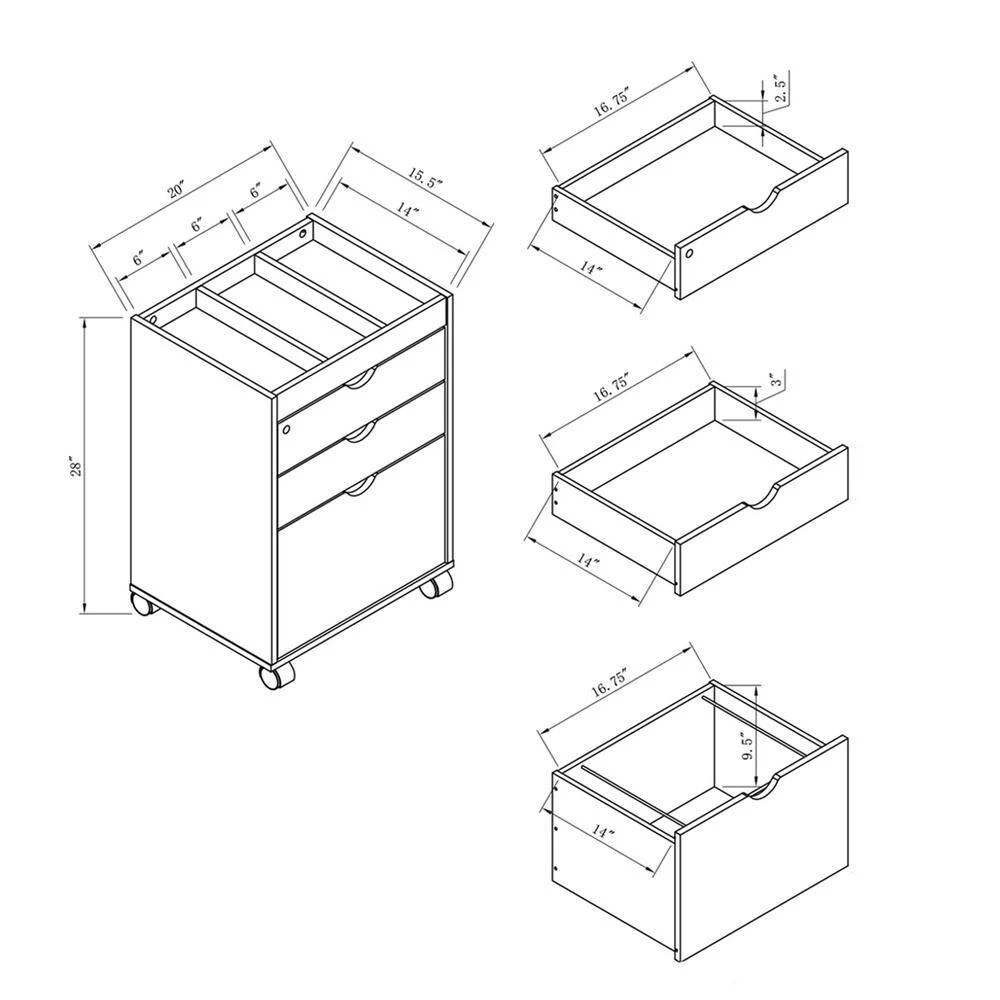 20″
6″
6″
6″
15.5″
14″
28″
16.75″
2.5″
14″
16.75″
3″
14″
16.75″
9.5″
14″