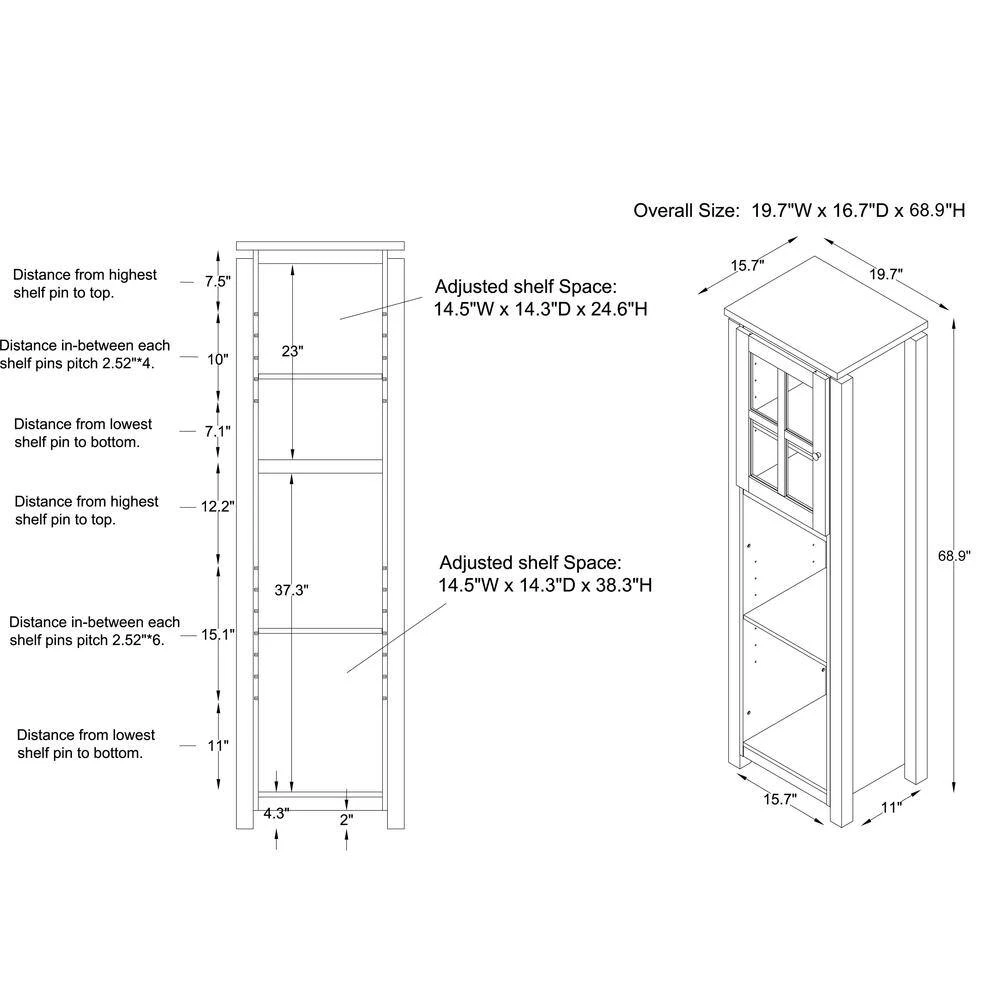 Overall Size: 19.7"W x 16.7"D x 68.9"H

Distance from highest shelf pin to top.

7.5"

Distance in-between each shelf pins pitch 2.52"*4.

10"

Distance from lowest shelf pin to bottom.

7.1"

Distance from highest shelf pin to top.

12.2"

Distance in-between each shelf pins pitch 2.52"*6.

15.1"

Distance from lowest shelf pin to bottom.

11"

23"

37.3"

4.3"

2"

Adjusted shelf Space:
14.5"W x 14.3"D x 24.6"H

Adjusted shelf Space:
14.5"W x 14.3"D x 38.3"H

15.7"

19.7"

68.9"

15.7"

11"