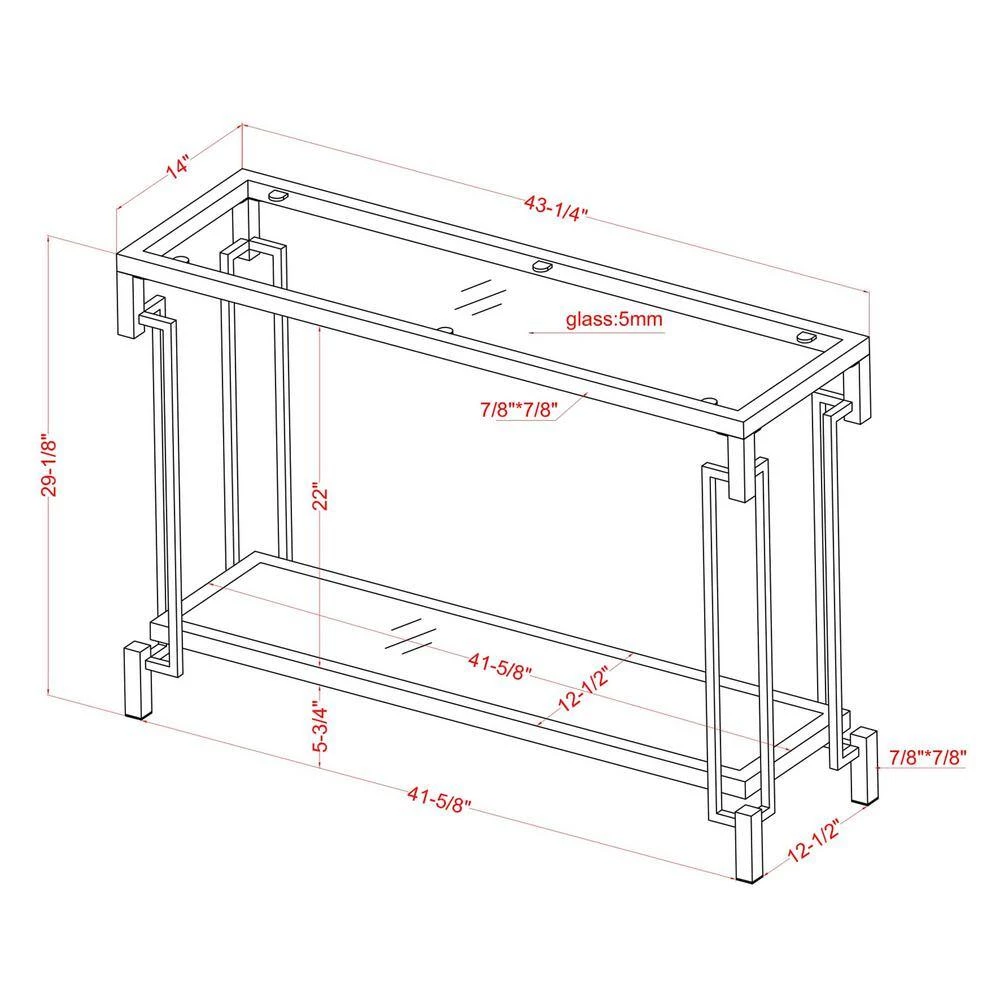 14"
43-1/4"
glass:5mm
7/8"*7/8"
29-1/8"
22"
41-5/8"
12-1/2"
5-3/4"
7/8"*7/8"
41-5/8"
12-1/2"